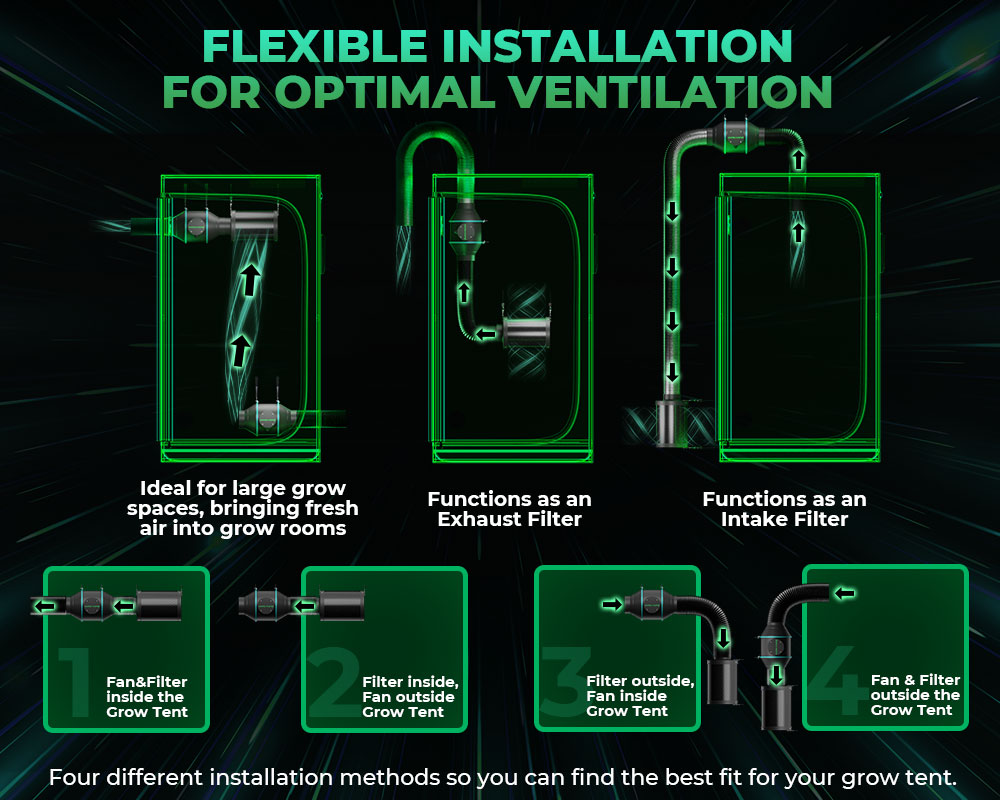 FLEXIBLE INSTALLATION
FOR OPTIMAL VENTILATION

Ideal for large grow spaces, bringing fresh air into grow rooms

Functions as an Exhaust Filter

Functions as an Intake Filter

1
Fan&Filter inside the Grow Tent

2
Filter inside, Fan outside Grow Tent

3
Filter outside, Fan inside Grow Tent

4
Fan & Filter outside the Grow Tent

Four different installation methods so you can find the best fit for your grow tent.